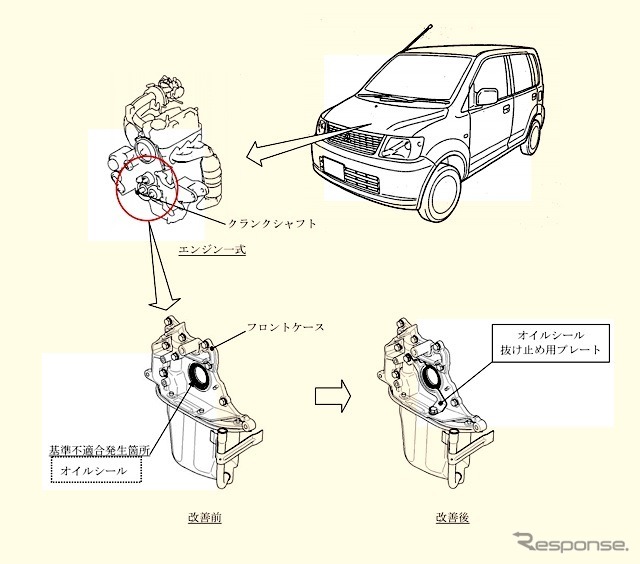 クランクシャフト

エンジン一式

フロントケース

オイルシール
抜け止め用プレート

基準不適合発生箇所

オイルシール

改善前

改善後

Response.