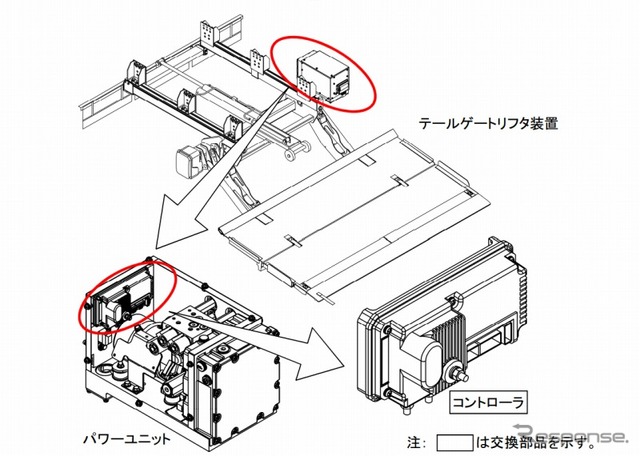 テールゲートリフタ装置

コントローラ

パワーユニット

注：　　は交換部品を示す。

Response.