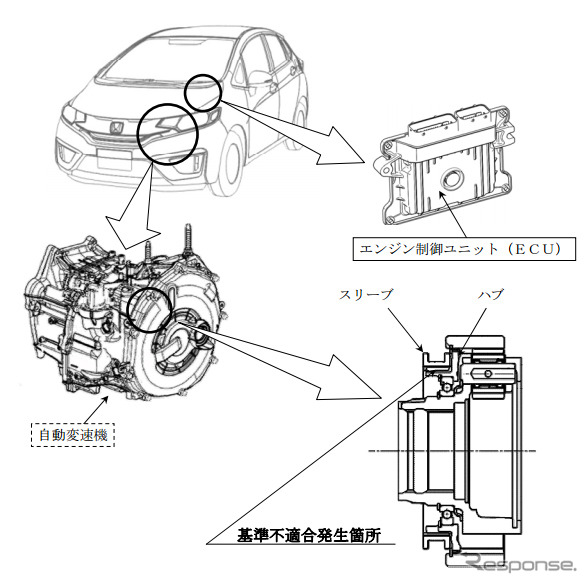 エンジン制御ユニット（ＥＣＵ）

スリーブ

ハブ

自動変速機

基準不適合発生箇所

Response.