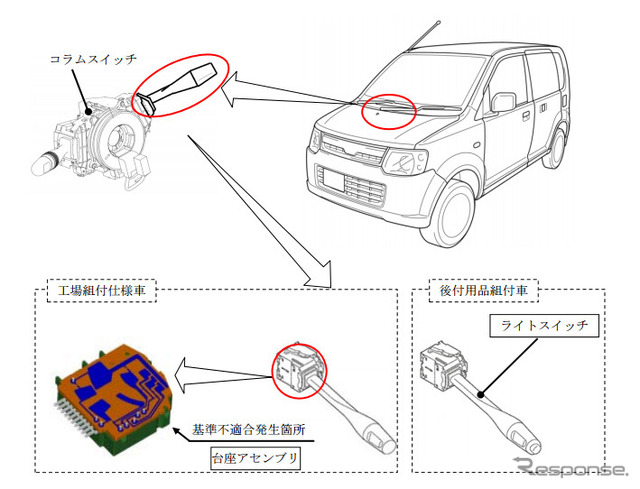 コラムスイッチ

工場組付仕様車

基準不適合発生箇所

台座アセンブリ

後付用品組付車

ライトスイッチ

Response.