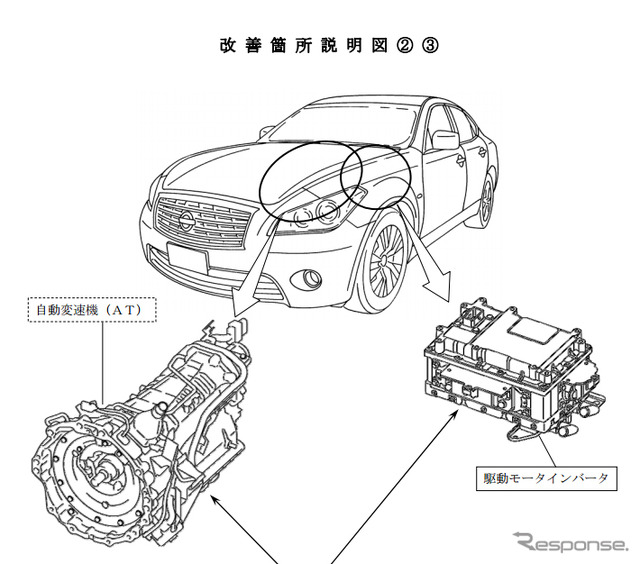 改善箇所説明図②③

自動変速機（AT）

駆動モータインバータ

Response.