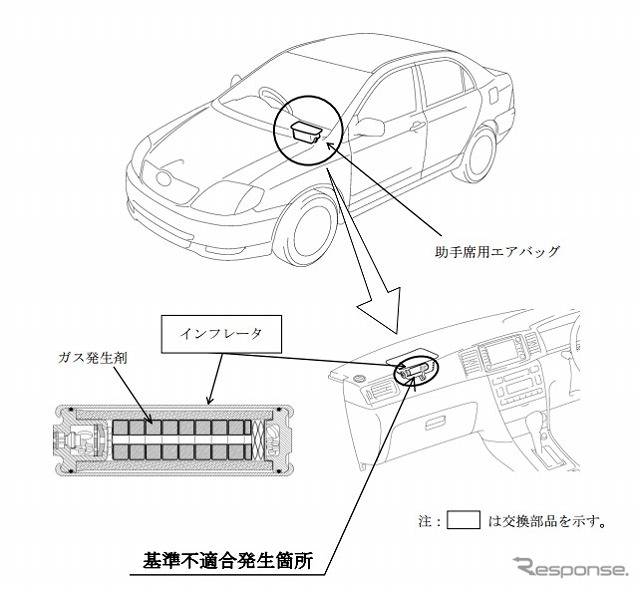 助手席用エアバッグ

インフレータ

ガス発生剤

注：　は交換部品を示す。

基準不適合発生箇所

Response.