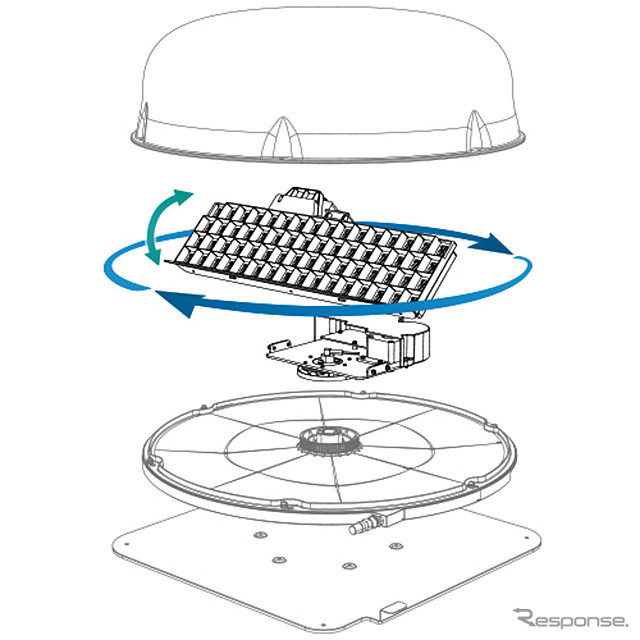 Response.