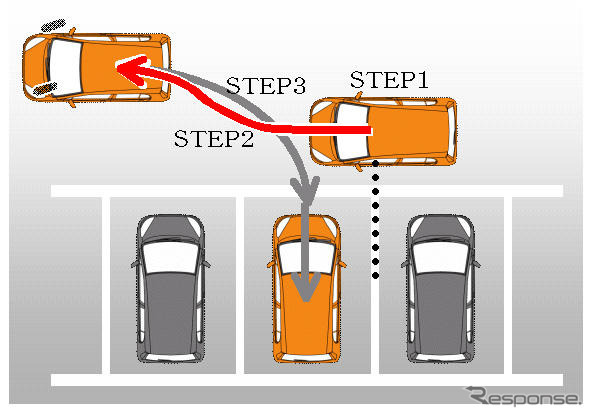 STEP3
STEP1
STEP2
Response.