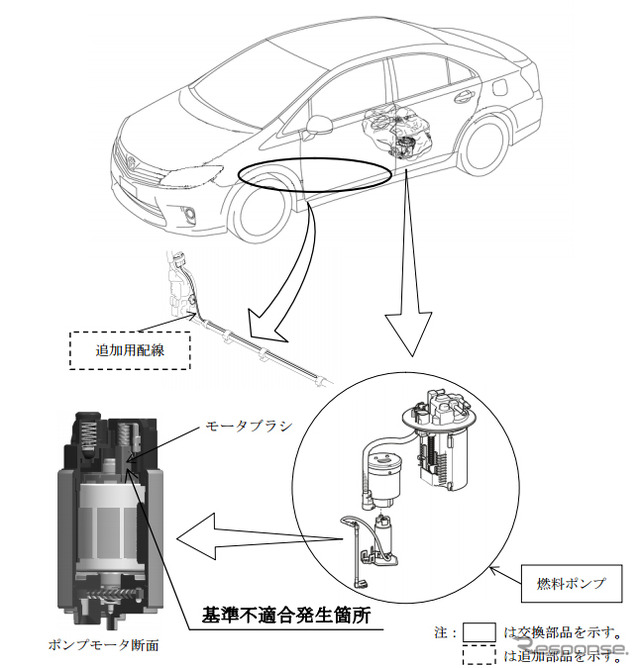 追加用配線

モータブラシ

燃料ポンプ

基準不適合発生箇所

ポンプモータ断面

注：　は交換部品を示す。
　　は追加部品を示す。

Response.