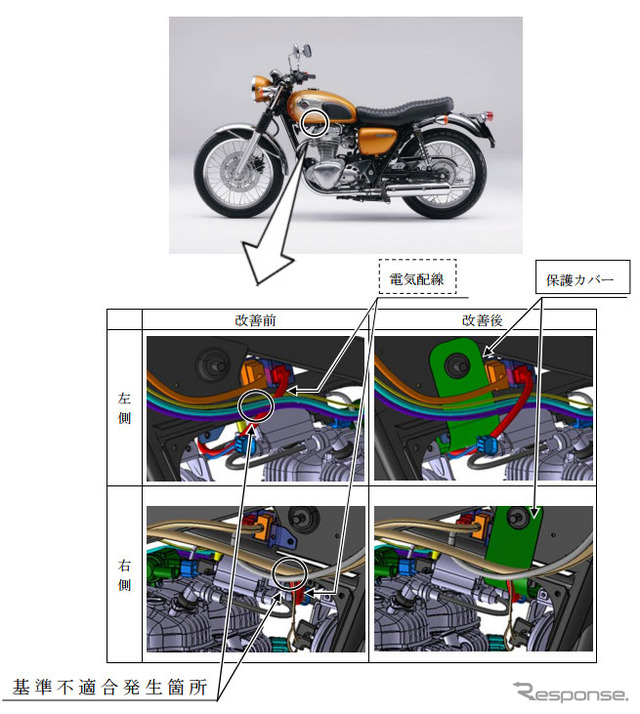 電気配線

保護カバー

| | 改善前 | 改善後 |
|---|---|---|
| 左側 | | |
| 右側 | | |

基準不適合発生箇所

Response.