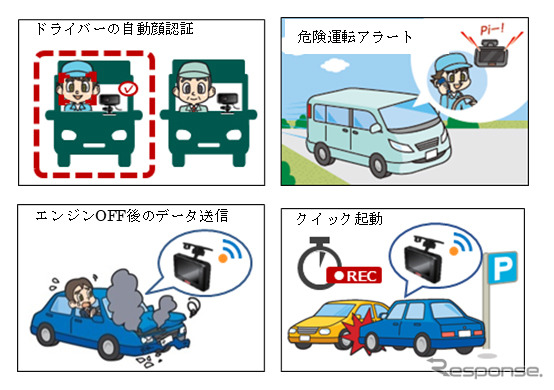 ドライバーの自動顔認証

危険運転アラート

Pi-!

エンジンOFF後のデータ送信

クイック起動

REC

P

Response.