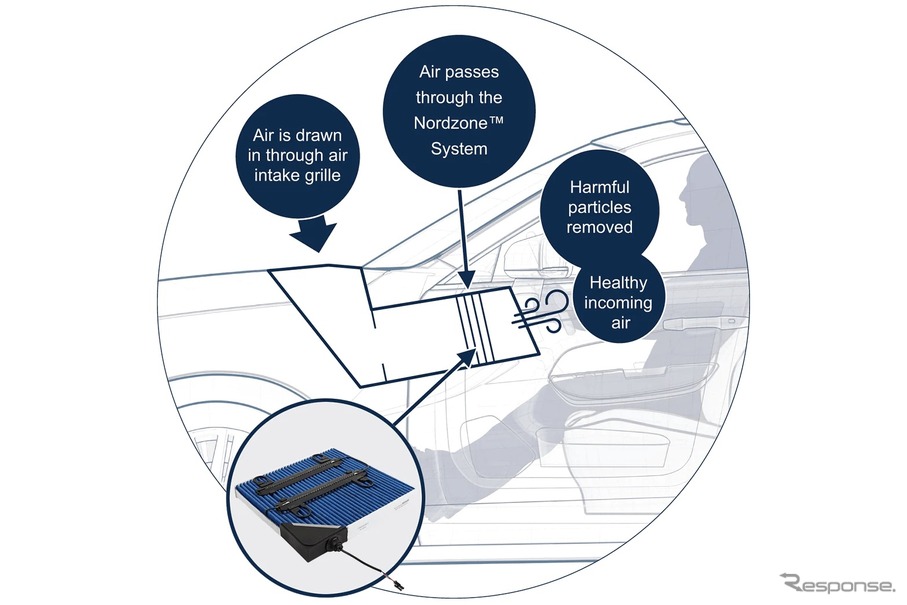 Air is drawn in through air intake grille

Air passes through the Nordzone™ System

Harmful particles removed

Healthy incoming air

Response.