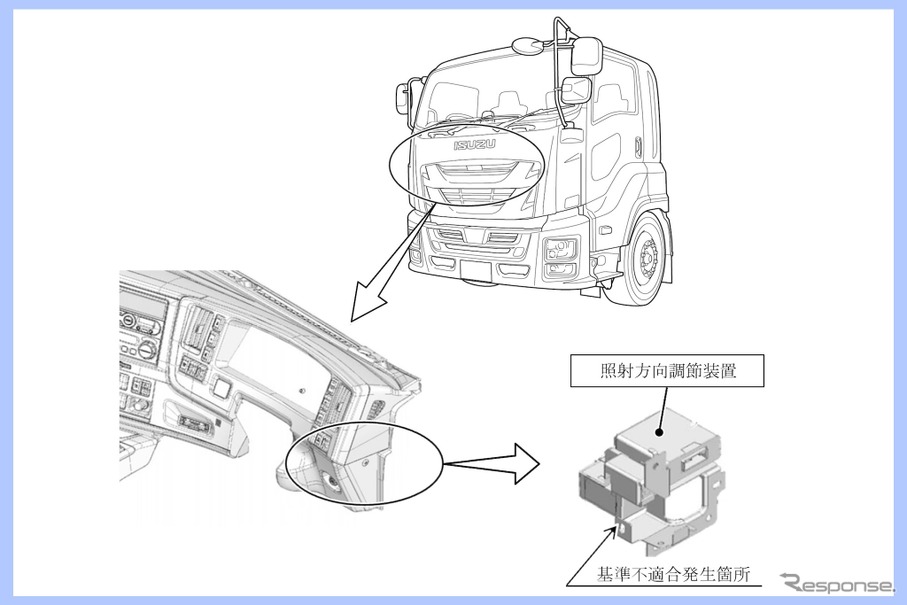 ISUZU

照射方向調節装置

基準不適合発生箇所

Response.